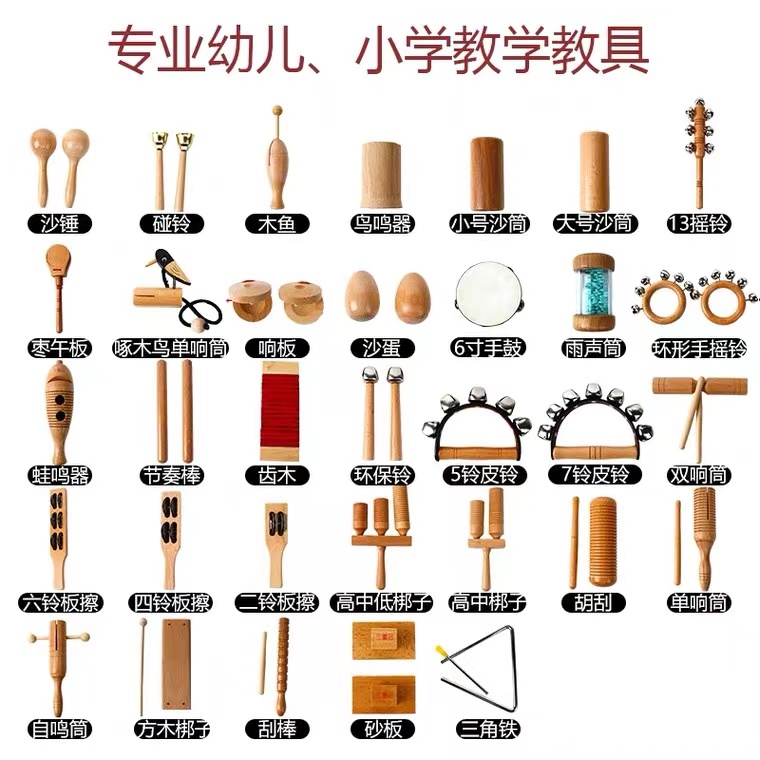 专业幼儿、小学教学教具

沙锤 碰铃 木鱼 鸟鸣器 小号沙筒 大号沙筒 13摇铃

枣午板 啄木鸟单响筒 响板 沙蛋 6寸手鼓 雨声筒 环形手摇铃

蛙鸣器 节奏棒 齿木 环保铃 5铃皮铃 7铃皮铃 双响筒

六铃板擦 四铃板擦 二铃板擦 高中低梆子 高中梆子 胡刮 单响筒

自鸣筒 方木梆子 刮棒 砂板 三角铁